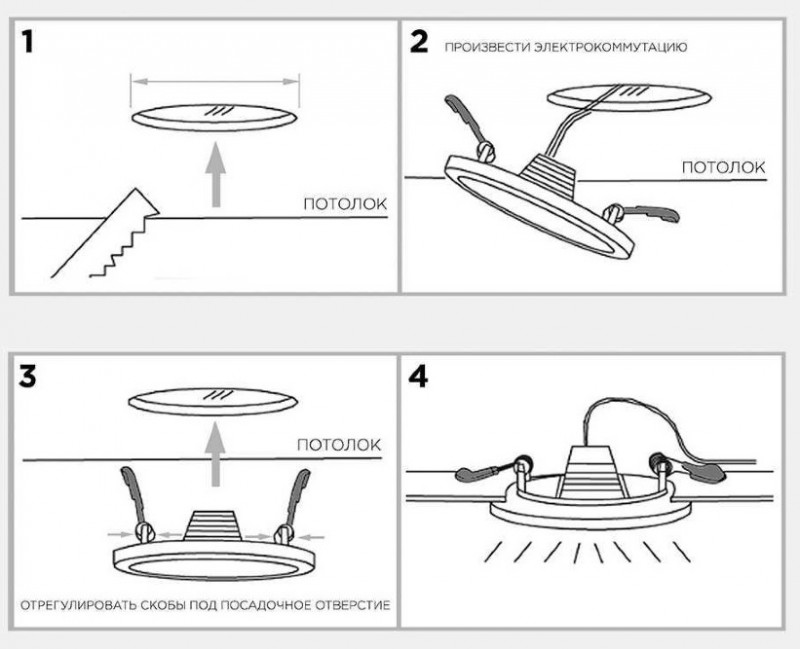 1

ПОТОЛОК

2

ПРОИЗВЕСТИ ЭЛЕКТРОКОММУТАЦИЮ

ПОТОЛОК

3

ПОТОЛОК

ОТРЕГУЛИРОВАТЬ СКОБЫ ПОД ПОСАДОЧНОЕ ОТВЕРСТИЕ

4