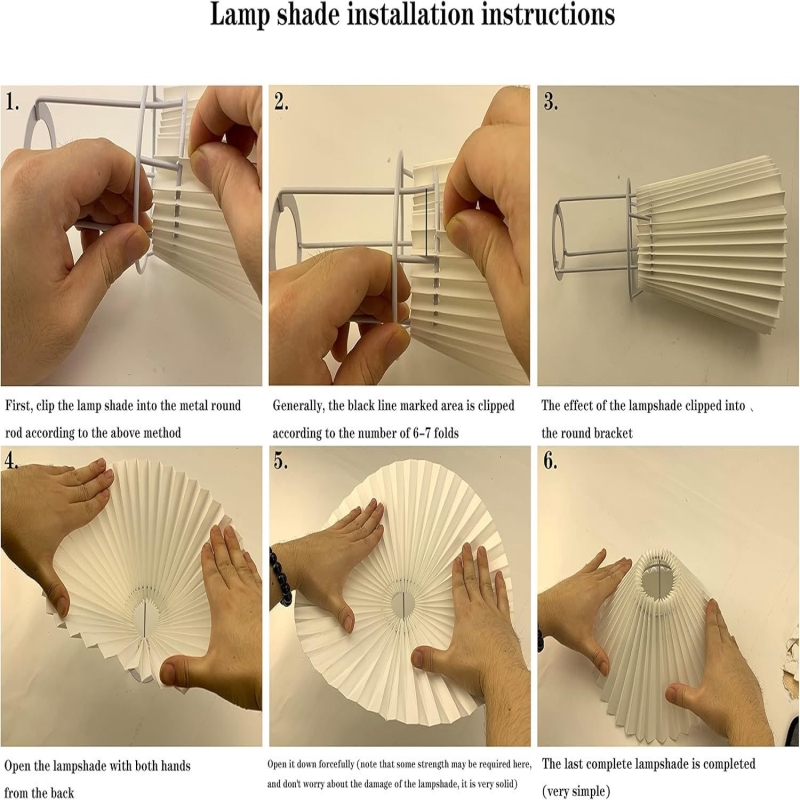 Lamp shade installation instructions

1.

First, clip the lamp shade into the metal round rod according to the above method

2.

Generally, the black line marked area is clipped according to the number of 6-7 folds

3.

The effect of the lampshade clipped into 、 the round bracket

4.

Open the lampshade with both hands from the back

5.

Open it down forcefully (note that some strength may be required here, and don't worry about the damage of the lampshade, it is very solid)

6.

The last complete lampshade is completed (very simple)